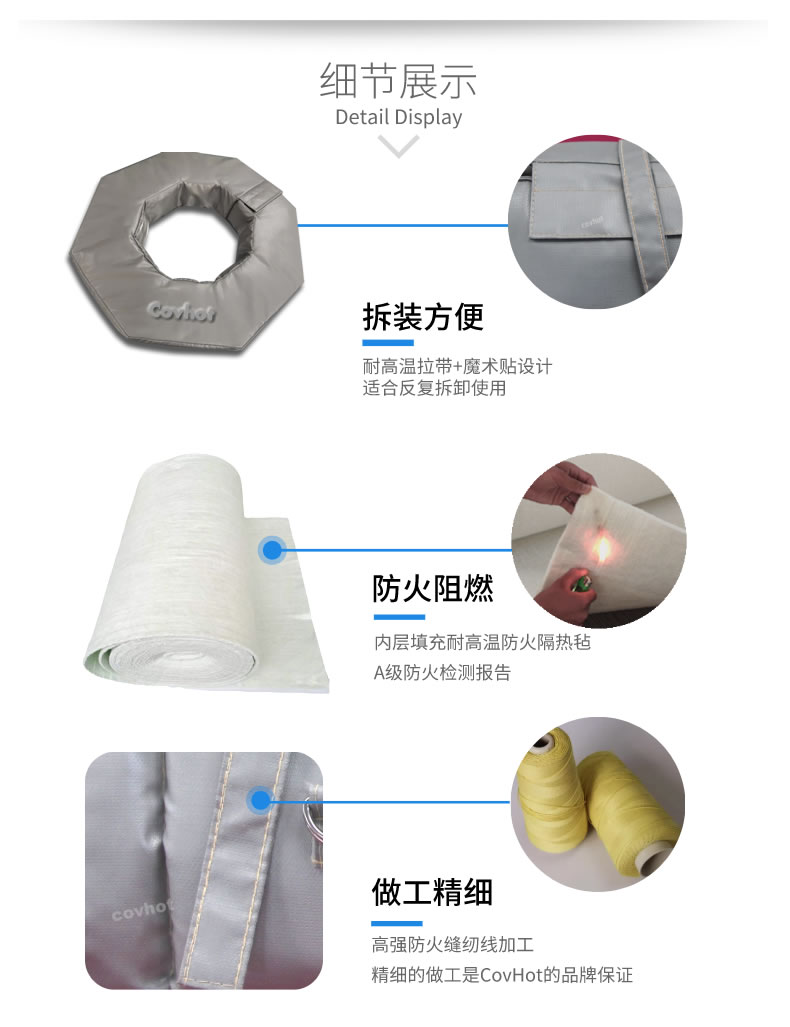 细节展示
Detail Display

Covhot

Covhot

拆装方便
耐高温拉带+魔术贴设计
适合反复拆卸使用

防火阻燃
内层填充耐高温防火隔热毡
A级防火检测报告

covhot

做工精细
高强防火缝纫线加工
精细的做工是CovHot的品牌保证